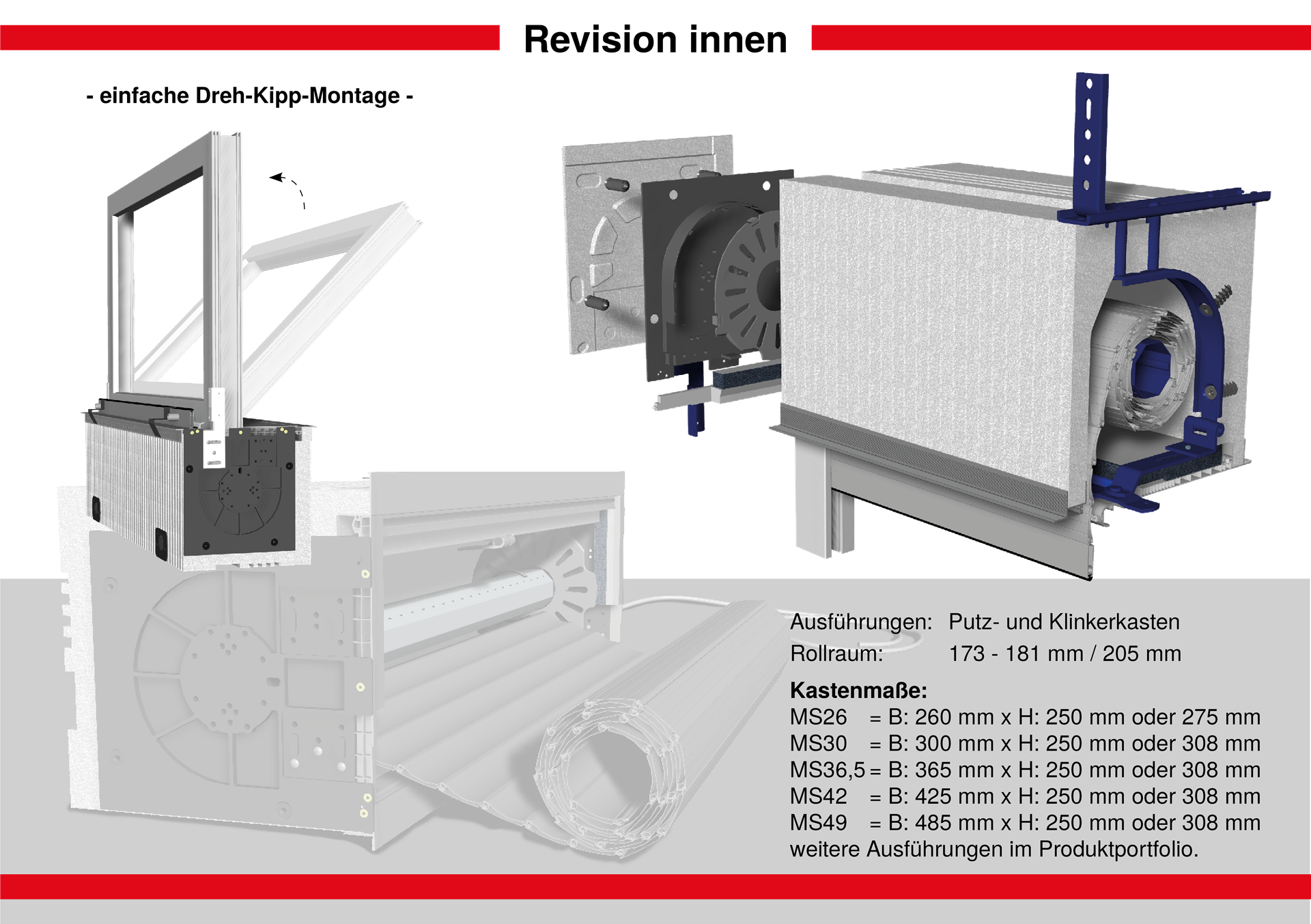 Revision innen

- einfache Dreh-Kipp-Montage -

Ausführungen: Putz- und Klinkerkasten
Rollraum: 173 - 181 mm / 205 mm

Kastenmaße:
MS26 = B: 260 mm x H: 250 mm oder 275 mm
MS30 = B: 300 mm x H: 250 mm oder 308 mm
MS36,5 = B: 365 mm x H: 250 mm oder 308 mm
MS42 = B: 425 mm x H: 250 mm oder 308 mm
MS49 = B: 485 mm x H: 250 mm oder 308 mm
weitere Ausführungen im Produktportfolio.